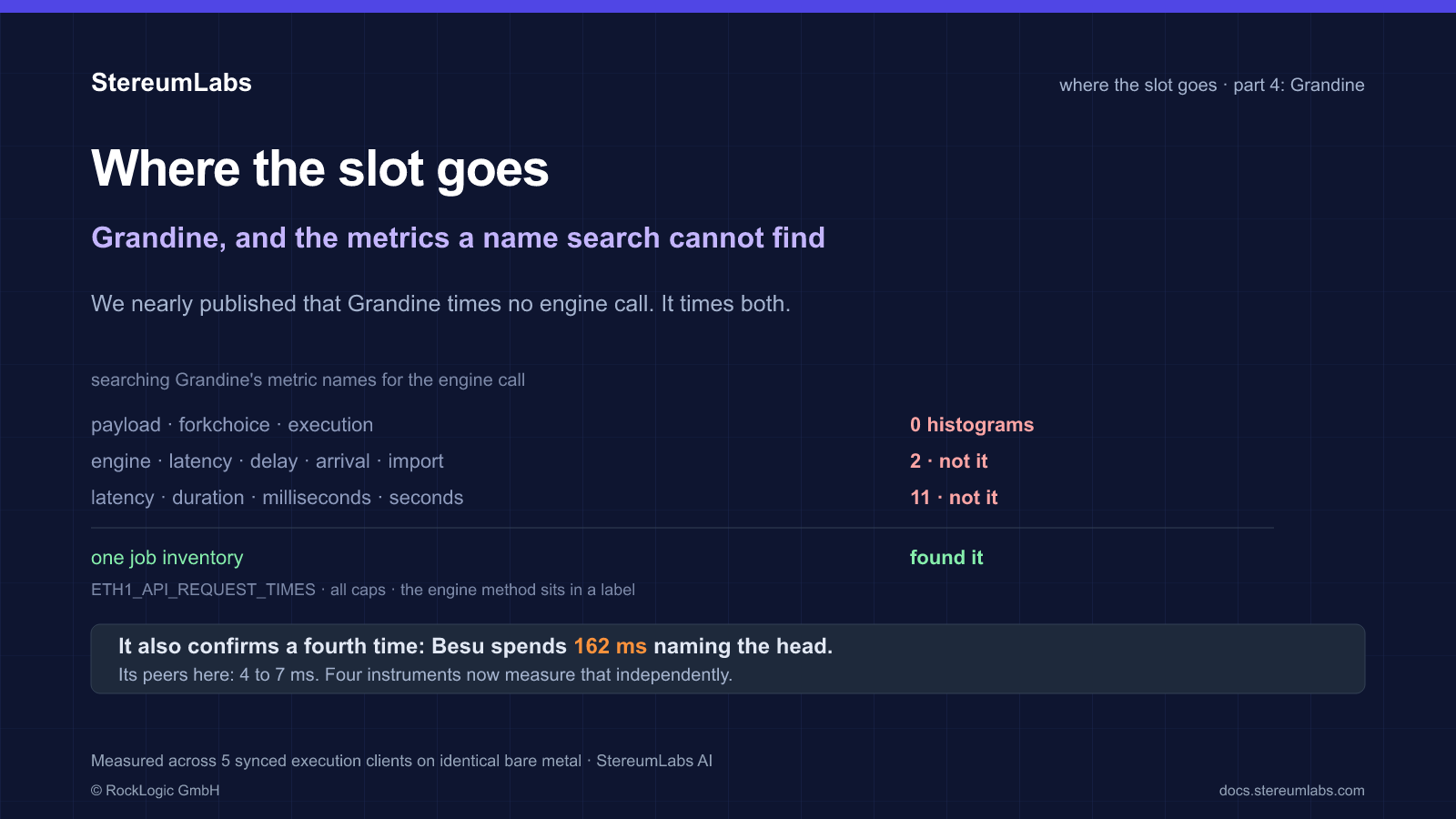 StereumLabs

where the slot goes · part 4: Grandine

Where the slot goes

Grandine, and the metrics a name search cannot find

We nearly published that Grandine times no engine call. It times both.

searching Grandine's metric names for the engine call

payload · forkchoice · execution
0 histograms

engine · latency · delay · arrival · import
2 · not it

latency · duration · milliseconds · seconds
11 · not it

one job inventory
found it

ETH1_API_REQUEST_TIMES · all caps · the engine method sits in a label

It also confirms a fourth time: Besu spends 162 ms naming the head.
Its peers here: 4 to 7 ms. Four instruments now measure that independently.

Measured across 5 synced execution clients on identical bare metal · StereumLabs AI

© RockLogic GmbH

docs.stereumlabs.com